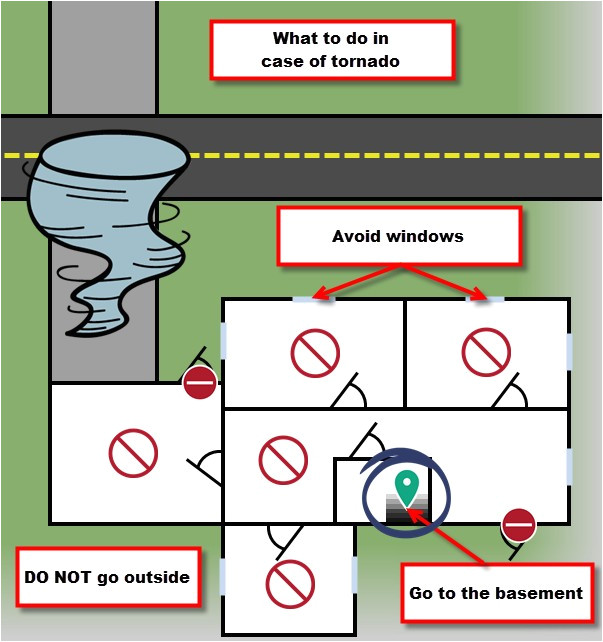 What to do in case of tornado

Avoid windows

DO NOT go outside

Go to the basement