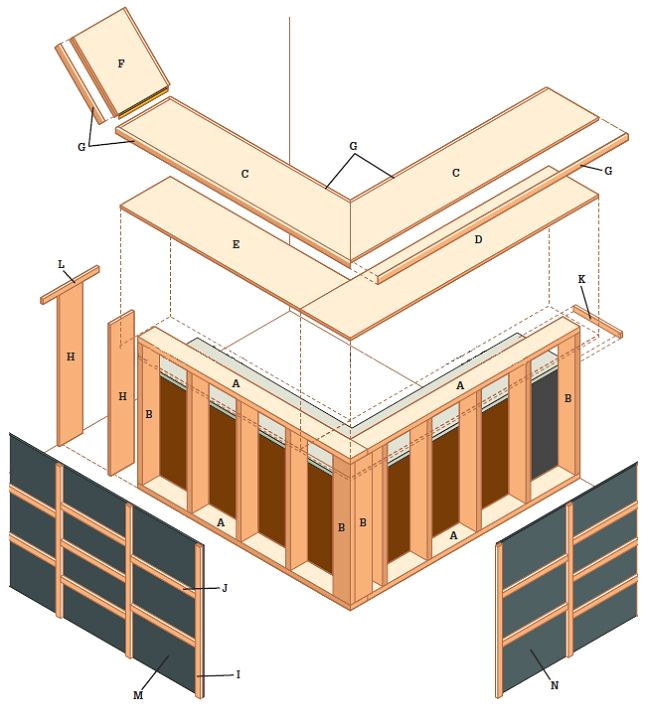 F
G
G
C
C
G
E
D
L
K
H
H
A
A
B
B
A
B
B
A
J
I
M
N