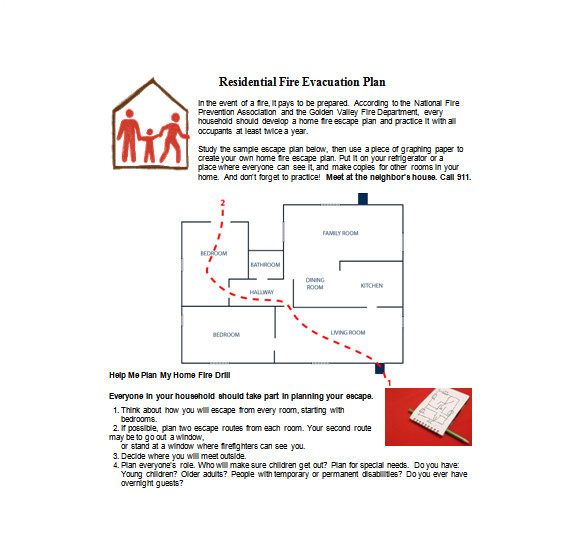 Residential Fire Evacuation Plan

In the event of a fire, it pays to be prepared. According to the National Fire Prevention Association and the Golden Valley Fire Department, every household should develop a home fire escape plan and practice it with all occupants at least twice a year.

Study the sample escape plan below, then use a piece of graphing paper to create your own home fire escape plan. Put it on your refrigerator or a place where everyone can see it, and make copies for other rooms in your home. And don't forget to practice! Meet at the neighbor's house. Call 911.

2

FAMILY ROOM

BEDROOM

BATHROOM

DINING ROOM

KITCHEN

HALLWAY

BEDROOM

LIVING ROOM

1

Help Me Plan My Home Fire Drill

Everyone in your household should take part in planning your escape.

1. Think about how you will escape from every room, starting with bedrooms.
2. If possible, plan two escape routes from each room. Your second route may be to go out a window, or stand at a window where firefighters can see you.
3. Decide where you will meet outside.
4. Plan everyone's role. Who will make sure children get out? Plan for special needs. Do you have: Young children? Older adults? People with temporary or permanent disabilities? Do you ever have overnight guests?