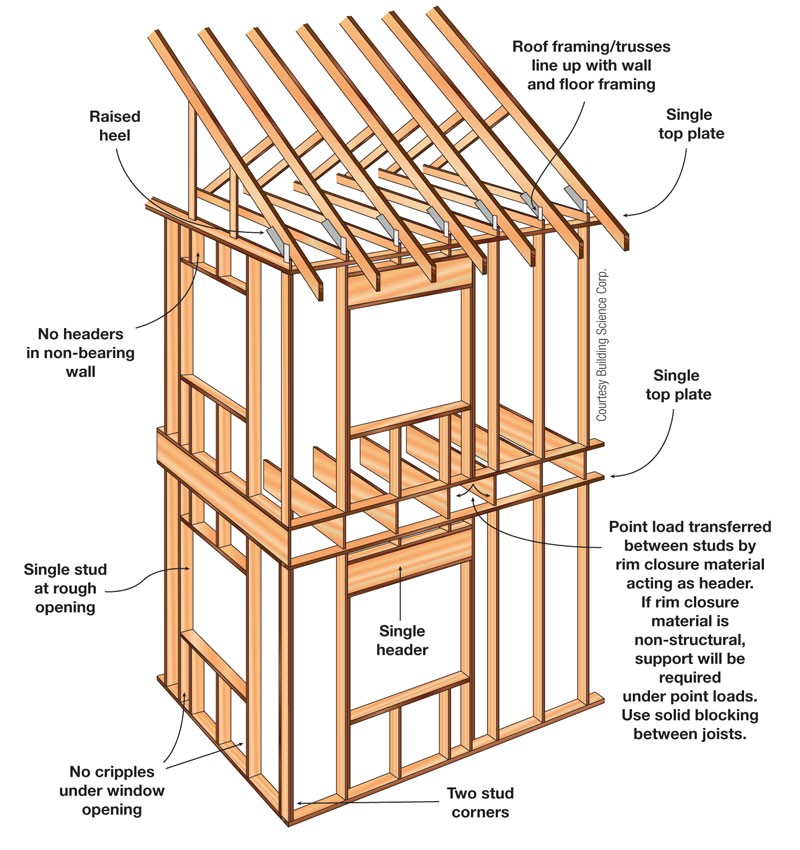 Roof framing/trusses line up with wall and floor framing

Raised heel

Single top plate

No headers in non-bearing wall

Courtesy Building Science Corp.

Single top plate

Point load transferred between studs by rim closure material acting as header. If rim closure material is non-structural, support will be required under point loads. Use solid blocking between joists.

Single stud at rough opening

Single header

No cripples under window opening

Two stud corners