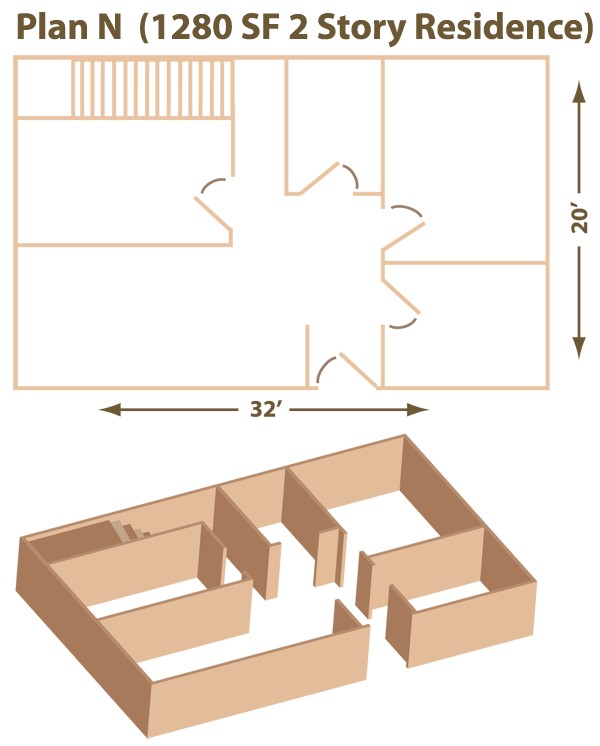 Plan N (1280 SF 2 Story Residence)

20’

32’