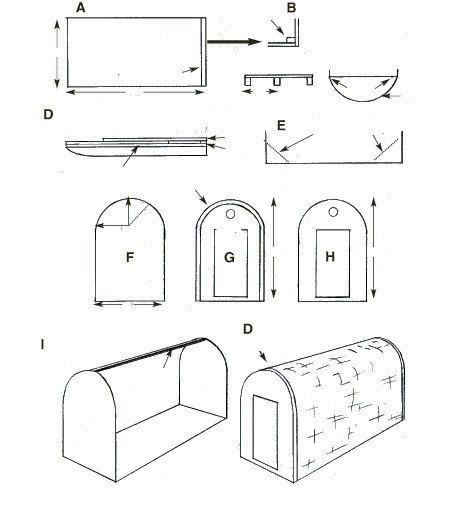 A

B

D

E

F

G

H

I

D